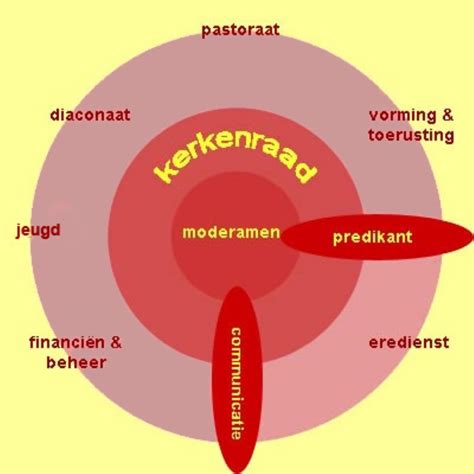 pastoraat

diaconaat

vorming & toerusting

kerkenraad

jeugd

moderamen

predikant

financiën & beheer

eredienst

communicatie