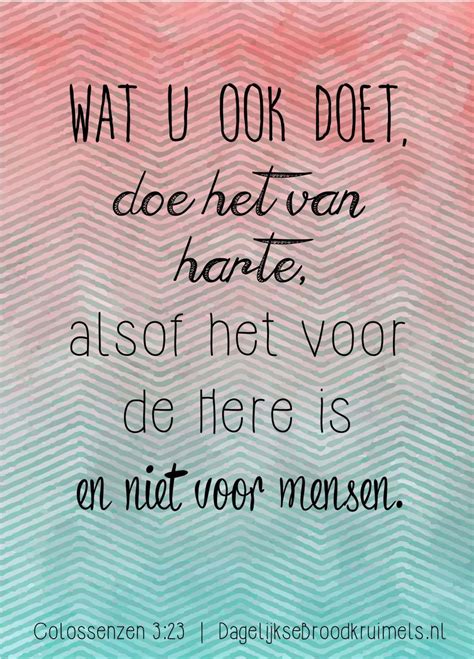 WAT U OOK DOET,
doe het van harte,
alsof het voor de Here is
en niet voor mensen.

Colossenzen 3:23 | DagelijkseBroodkruimels.nl