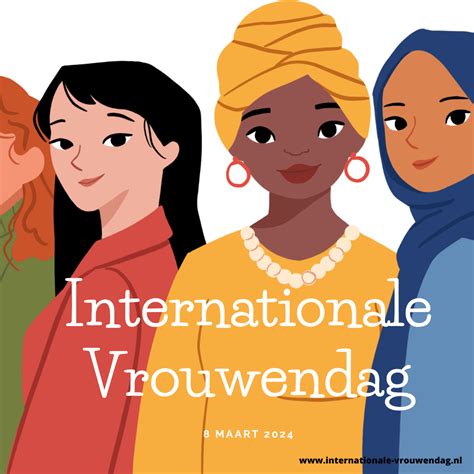 Internationale Vrouwendag

8 MAART 2024

www.internationale-vrouwendag.nl