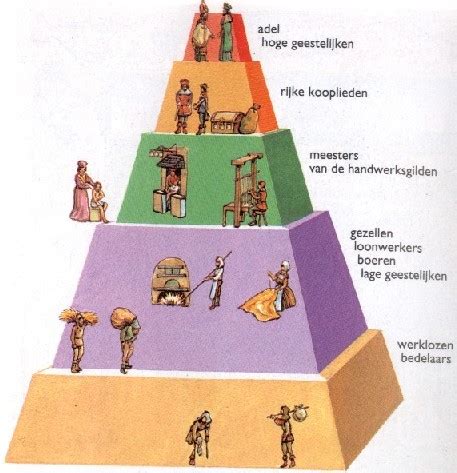 adel
hoge geestelijken

rijke kooplieden

meesters
van de handwerksgilden

gezellen
loonwerkers
boeren
lage geestelijken

werklozen
bedelaars