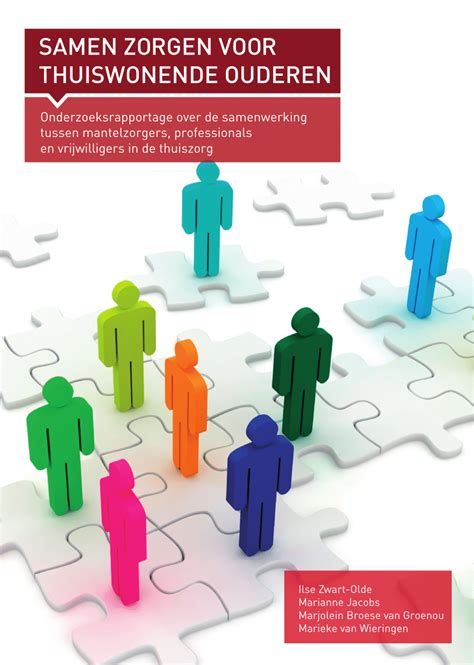 SAMEN ZORGEN VOOR THUISWONENDE OUDEREN

Onderzoeksrapportage over de samenwerking tussen mantelzorgers, professionals en vrijwilligers in de thuiszorg

Ilse Zwart-Olde
Marianne Jacobs
Marjolein Broese van Groenou
Marieke van Wieringen