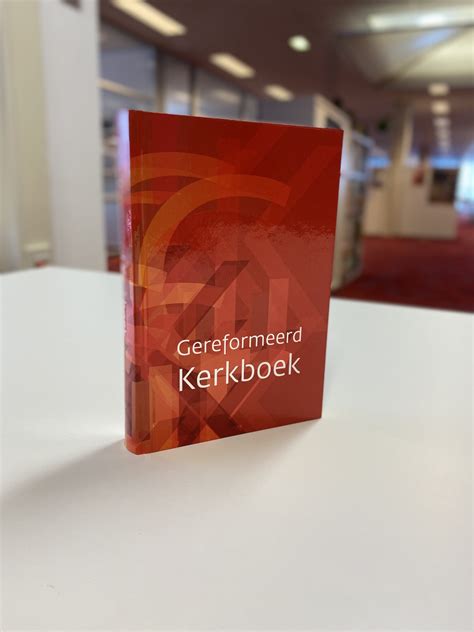 Gereformeerd
Kerkboek