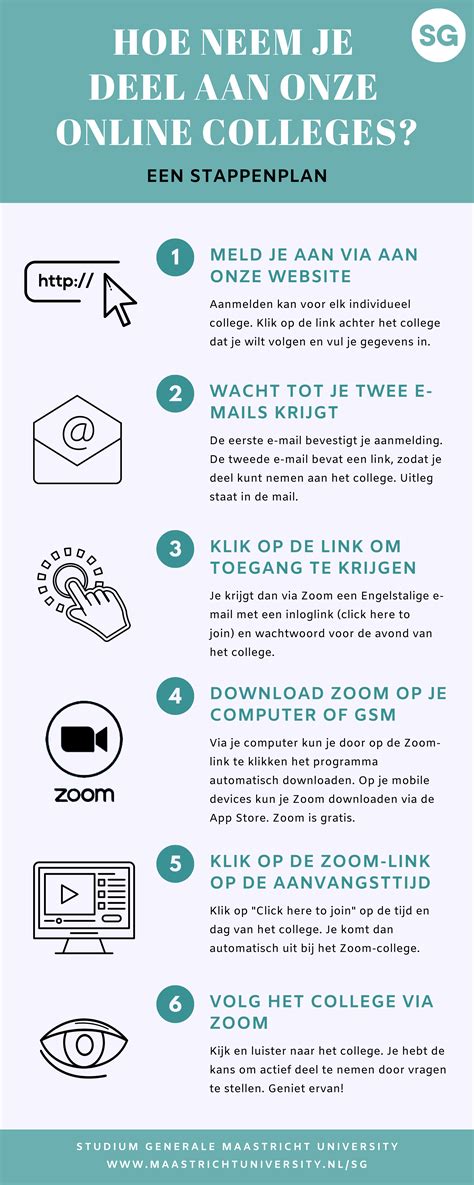 SG

HOE NEEM JE DEEL AAN ONZE ONLINE COLLEGES?

EEN STAPPENPLAN

http://

1 MELD JE AAN VIA AAN ONZE WEBSITE

Aanmelden kan voor elk individueel college. Klik op de link achter het college dat je wilt volgen en vul je gegevens in.

@

2 WACHT TOT JE TWEE E-MAILS KRIJGT

De eerste e-mail bevestigt je aanmelding. De tweede e-mail bevat een link, zodat je deel kunt nemen aan het college. Uitleg staat in de mail.

3 KLIK OP DE LINK OM TOEGANG TE KRIJGEN

Je krijgt dan via Zoom een Engelstalige e-mail met een inloglink (click here to join) en wachtwoord voor de avond van het college.

zoom

4 DOWNLOAD ZOOM OP JE COMPUTER OF GSM

Via je computer kun je door op de Zoom-link te klikken het programma automatisch downloaden. Op je mobile devices kun je Zoom downloaden via de App Store. Zoom is gratis.

5 KLIK OP DE ZOOM-LINK OP DE AANVANGSTTIJD

Klik op "Click here to join" op de tijd en dag van het college. Je komt dan automatisch uit bij het Zoom-college.

6 VOLG HET COLLEGE VIA ZOOM

Kijk en luister naar het college. Je hebt de kans om actief deel te nemen door vragen te stellen. Geniet ervan!

STUDIUM GENERALE MAASTRICHT UNIVERSITY
WWW.MAASTRICHTUNIVERSITY.NL/SG