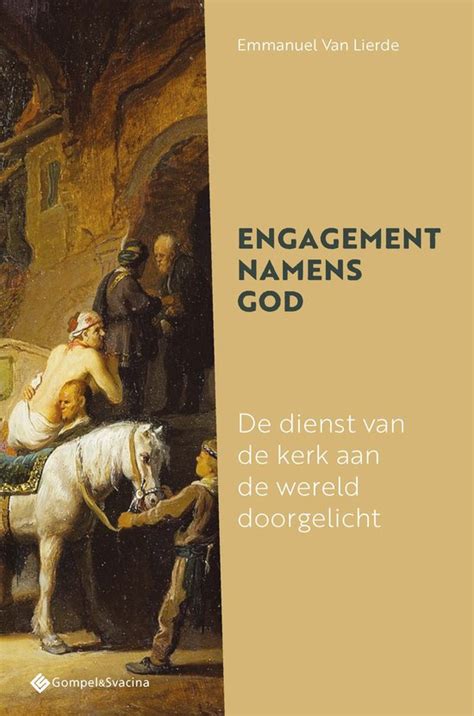 Emmanuel Van Lierde

ENGAGEMENT NAMENS GOD

De dienst van de kerk aan de wereld doorgelicht

Gompel&Svacina