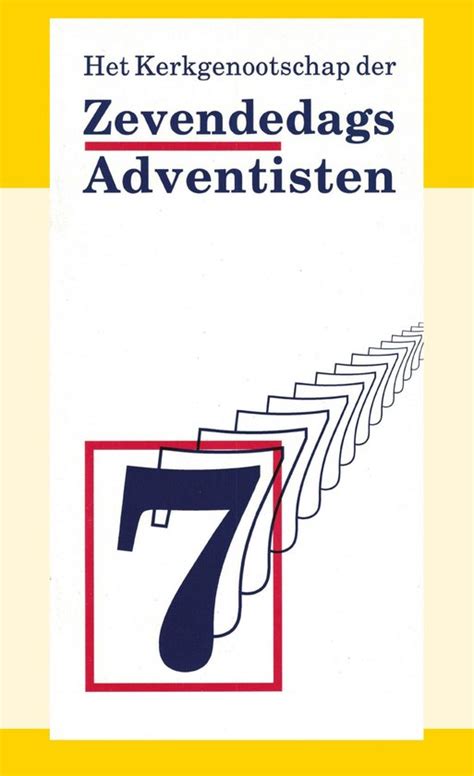 Het Kerkgenootschap der
Zevendedags
Adventisten

7