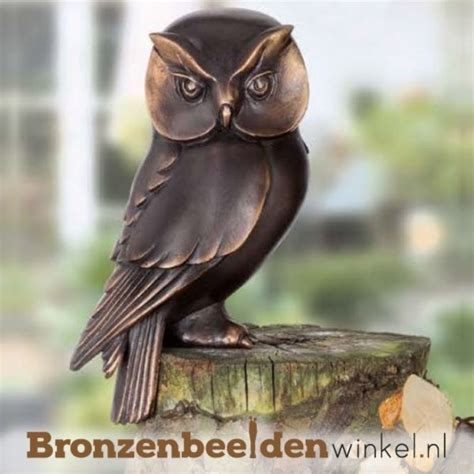 Bronzenbeeldenwinkel.nl