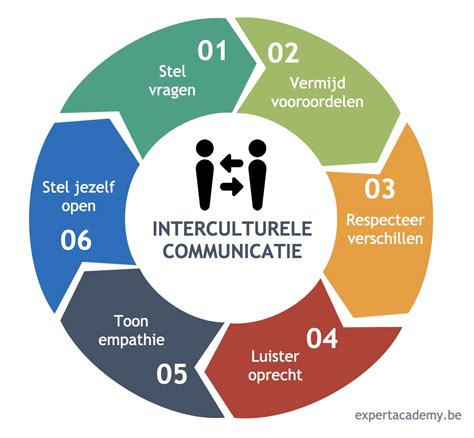 01
Stel vragen

02
Vermijd vooroordelen

03
Respecteer verschillen

04
Luister oprecht

05
Toon empathie

06
Stel jezelf open

INTERCULTURELE COMMUNICATIE

expertacademy.be