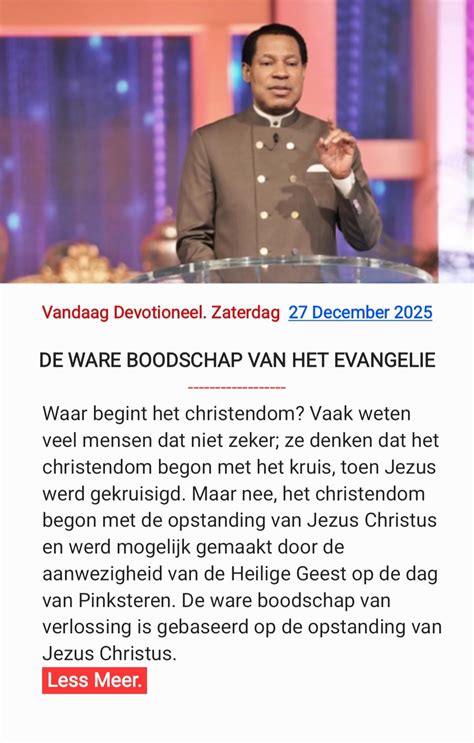 Vandaag Devotioneel. Zaterdag 27 December 2025

DE WARE BOODSCHAP VAN HET EVANGELIE

------------------

Waar begint het christendom? Vaak weten veel mensen dat niet zeker; ze denken dat het christendom begon met het kruis, toen Jezus werd gekruisigd. Maar nee, het christendom begon met de opstanding van Jezus Christus en werd mogelijk gemaakt door de aanwezigheid van de Heilige Geest op de dag van Pinksteren. De ware boodschap van verlossing is gebaseerd op de opstanding van Jezus Christus.

Less Meer.