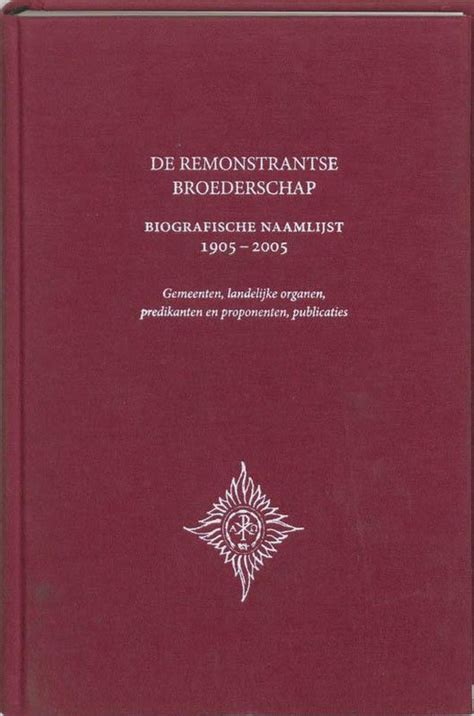 DE REMONSTRANTSE BROEDERSCHAP

BIOGRAFISCHE NAAMLIJST 1905 – 2005

Gemeenten, landelijke organen, predikanten en proponenten, publicaties