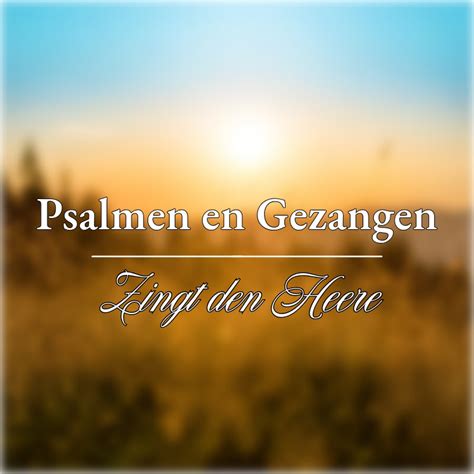 Psalmen en Gezangen

Zingt den Heere