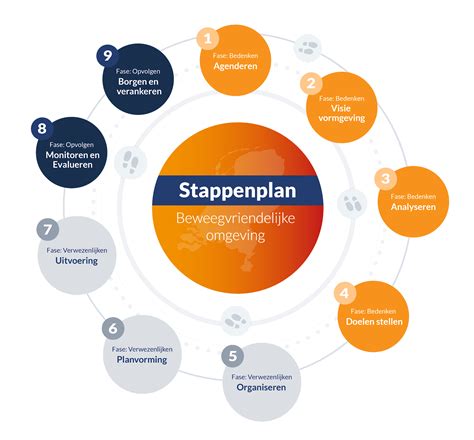 Stappenplan

Beweegvriendelijke omgeving

1
Fase: Bedenken
Agenderen

2
Fase: Bedenken
Visie vormgeving

3
Fase: Bedenken
Analyseren

4
Fase: Bedenken
Doelen stellen

5
Fase: Verwezenlijken
Organiseren

6
Fase: Verwezenlijken
Planvorming

7
Fase: Verwezenlijken
Uitvoering

8
Fase: Opvolgen
Monitoren en Evalueren

9
Fase: Opvolgen
Borgen en verankeren