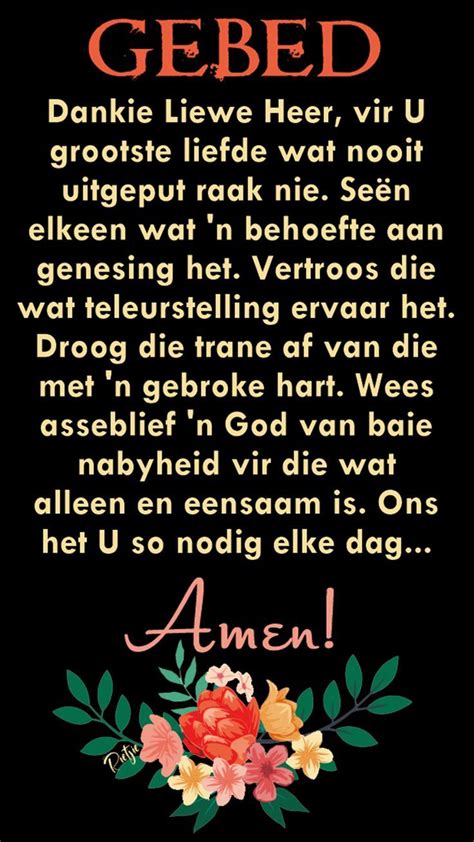 GEBED

Dankie Liewe Heer, vir U grootste liefde wat nooit uitgeput raak nie. Seën elkeen wat 'n behoefte aan genesing het. Vertroos die wat teleurstelling ervaar het. Droog die trane af van die met 'n gebroke hart. Wees asseblief 'n God van baie nabyheid vir die wat alleen en eensaam is. Ons het U so nodig elke dag...

Amen!

Rietjie