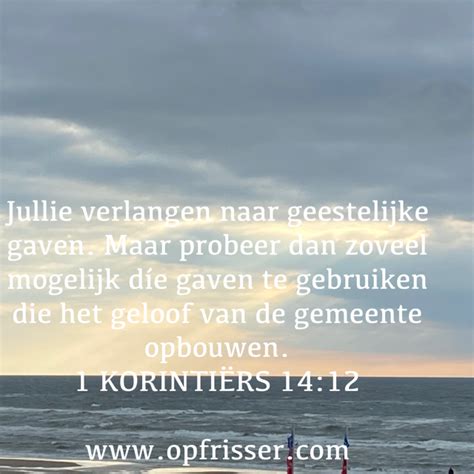 Jullie verlangen naar geestelijke gaven. Maar probeer dan zoveel mogelijk díe gaven te gebruiken die het geloof van de gemeente opbouwen.
1 KORINTIËRS 14:12

www.opfrisser.com